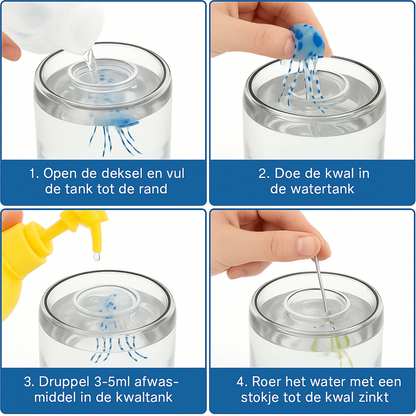 1. Open de deksel en vul de tank tot de rand

2. Doe de kwal in de watertank

3. Druppel 3-5ml afwasmiddel in de kwaltank

4. Roer het water met een stokje tot de kwal zinkt