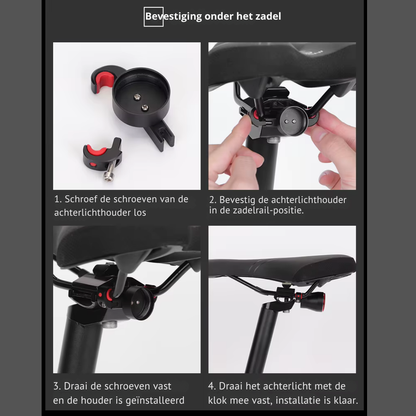 Bevestiging onder het zadel

1. Schroef de schroeven van de achterlichthouder los

2. Bevestig de achterlichthouder in de zadelrail-positie.

3. Draai de schroeven vast en de houder is geïnstalleerd

4. Draai het achterlicht met de klok mee vast, installatie is klaar.