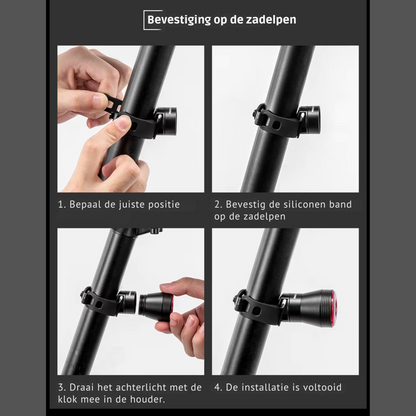 Bevestiging op de zadelpen

1. Bepaal de juiste positie

2. Bevestig de siliconen band op de zadelpen

3. Draai het achterlicht met de klok mee in de houder.

4. De installatie is voltooid