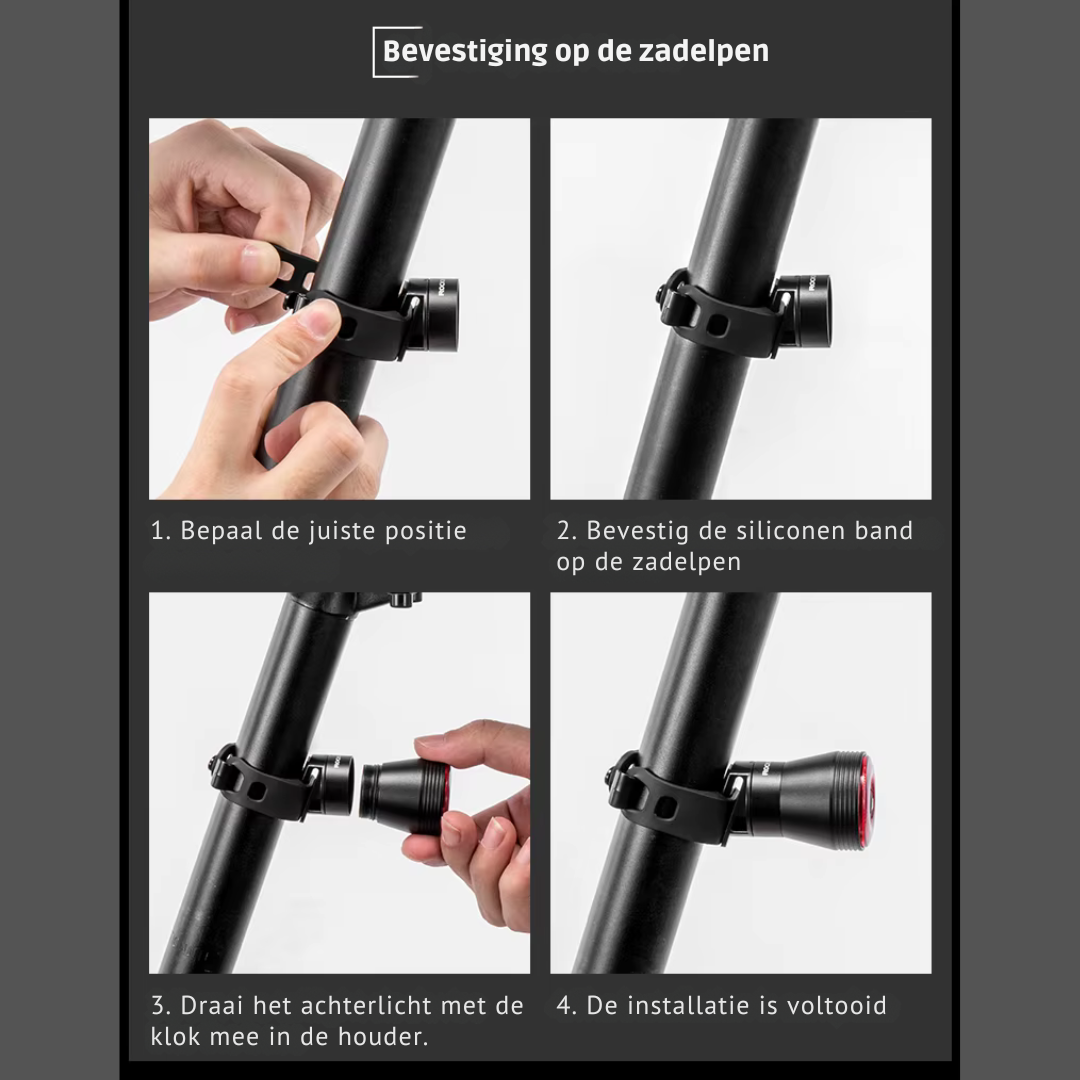 Bevestiging op de zadelpen

1. Bepaal de juiste positie

2. Bevestig de siliconen band op de zadelpen

3. Draai het achterlicht met de klok mee in de houder.

4. De installatie is voltooid