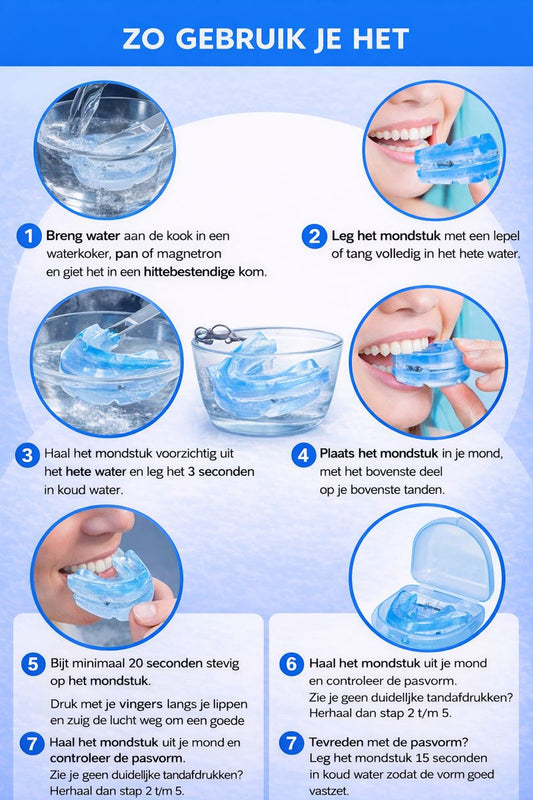 ZO GEBRUIK JE HET

1 Breng water aan de kook in een waterkoker, pan of magnetron en giet het in een hittebestendige kom.

2 Leg het mondstuk met een lepel of tang volledig in het hete water.

3 Haal het mondstuk voorzichtig uit het hete water en leg het 3 seconden in koud water.

4 Plaats het mondstuk in je mond, met het bovenste deel op je bovenste tanden.

5 Bijt minimaal 20 seconden stevig op het mondstuk.

Druk met je vingers langs je lippen en zuig de lucht weg om een goede

7 Haal het mondstuk uit je mond en controleer de pasvorm.
Zie je geen duidelijke tandafdrukken? Herhaal dan stap 2 t/m 5.

6 Haal het mondstuk uit je mond en controleer de pasvorm.
Zie je geen duidelijke tandafdrukken? Herhaal dan stap 2 t/m 5.

7 Tevreden met de pasvorm?
Leg het mondstuk 15 seconden in koud water zodat de vorm goed vastzet.